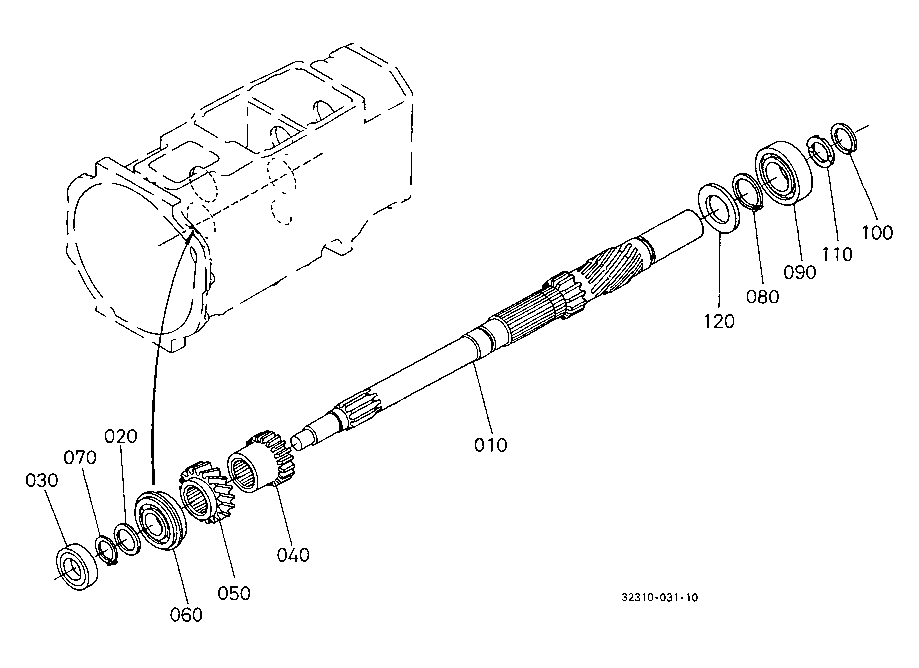 100
110
090
080
120
010
020
070
030
040
050
060
32310-031-10